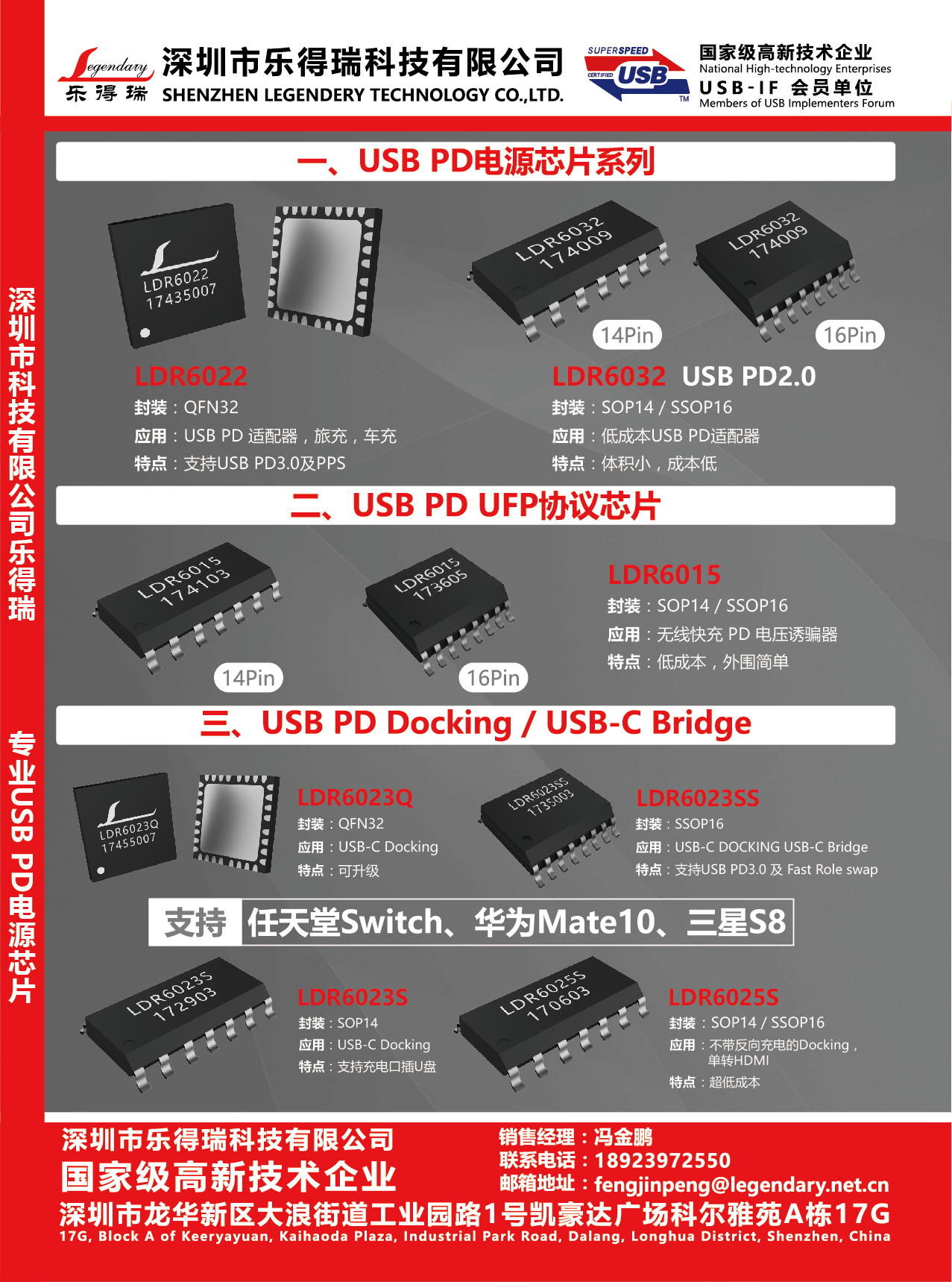 Legendary
乐得瑞
深圳市乐得瑞科技有限公司
SHENZHEN LEGENDERY TECHNOLOGY CO.,LTD.

SUPERSPEED CERTIFIED USB TM
国家级高新技术企业
National High-technology Enterprises
USB-IF 会员单位
Members of USB Implementers Forum

深圳市科技有限公司乐得瑞

专业USB PD电源芯片

一、USB PD电源芯片系列

LDR6022 17435007
LDR6032 174009
14Pin
LDR6032 174009
16Pin

LDR6022
封装：QFN32
应用：USB PD 适配器，旅充，车充
特点：支持USB PD3.0及PPS

LDR6032 USB PD2.0
封装：SOP14 / SSOP16
应用：低成本USB PD适配器
特点：体积小，成本低

二、USB PD UFP协议芯片

LDR6015 174103
14Pin
LDR6015 173605
16Pin

LDR6015
封装：SOP14 / SSOP16
应用：无线快充 PD 电压诱骗器
特点：低成本，外围简单

三、USB PD Docking / USB-C Bridge

LDR6023Q 17455007

LDR6023Q
封装：QFN32
应用：USB-C Docking
特点：可升级

LDR6023SS 1735003

LDR6023SS
封装：SSOP16
应用：USB-C DOCKING USB-C Bridge
特点：支持USB PD3.0 及 Fast Role swap

支持 任天堂Switch、华为Mate10、三星S8

LDR6023S 172903

LDR6023S
封装：SOP14
应用：USB-C Docking
特点：支持充电口插U盘

LDR6025S 170603

LDR6025S
封装：SOP14 / SSOP16
应用：不带反向充电的Docking，单转HDMI
特点：超低成本

深圳市乐得瑞科技有限公司
国家级高新技术企业
销售经理：冯金鹏
联系电话：18923972550
邮箱地址：fengjinpeng@legendary.net.cn
深圳市龙华新区大浪街道工业园路1号凯豪达广场科尔雅苑A栋17G
17G, Block A of Keeryayuan, Kaihaoda Plaza, Industrial Park Road, Dalang, Longhua District, Shenzhen, China