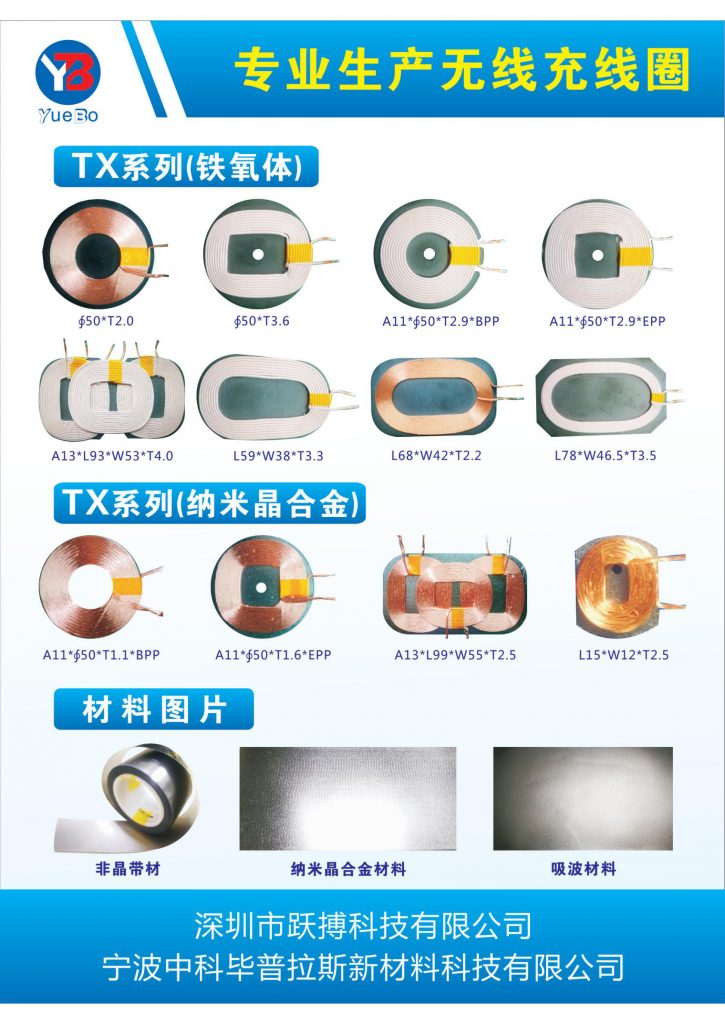 YB
YueBo

专业生产无线充线圈

TX系列(铁氧体)

∮50*T2.0
∮50*T3.6
A11*∮50*T2.9*BPP
A11*∮50*T2.9*EPP
A13*L93*W53*T4.0
L59*W38*T3.3
L68*W42*T2.2
L78*W46.5*T3.5

TX系列(纳米晶合金)

A11*∮50*T1.1*BPP
A11*∮50*T1.6*EPP
A13*L99*W55*T2.5
L15*W12*T2.5

材料图片

非晶带材
纳米晶合金材料
吸波材料

深圳市跃搏科技有限公司
宁波中科毕普拉斯新材料科技有限公司