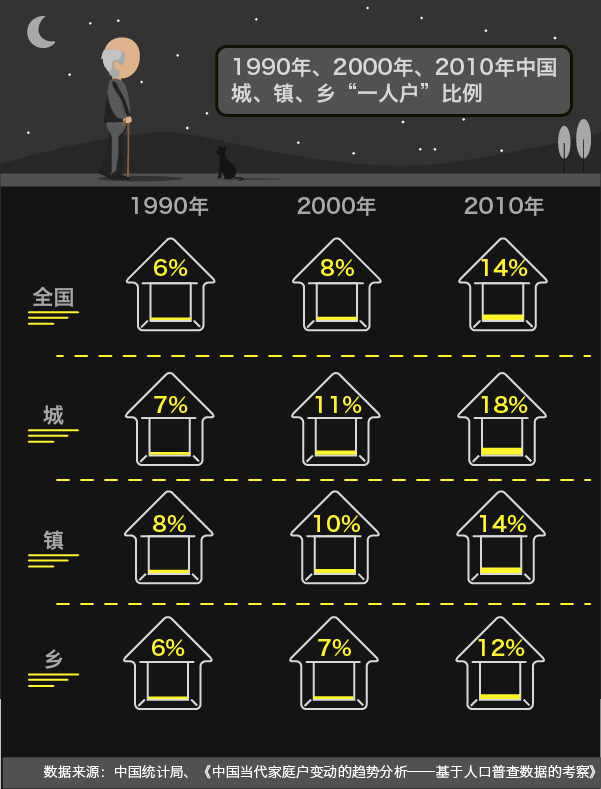 1990年、2000年、2010年中国城、镇、乡“一人户”比例

| | 1990年 | 2000年 | 2010年 |
|---|---|---|---|
| 全国 | 6% | 8% | 14% |
| 城 | 7% | 11% | 18% |
| 镇 | 8% | 10% | 14% |
| 乡 | 6% | 7% | 12% |

数据来源：中国统计局、《中国当代家庭户变动的趋势分析——基于人口普查数据的考察》